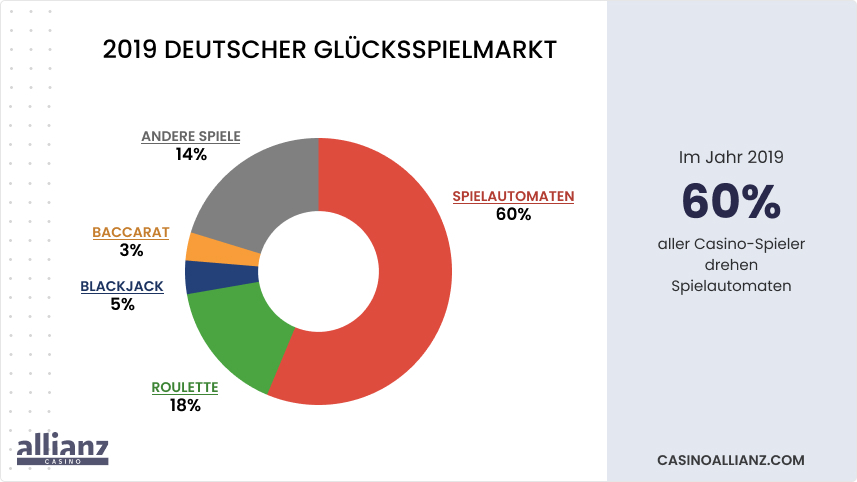 2019 DEUTSCHER GLÜCKSSPIELMARKT

ANDERE SPIELE
14%

BACCARAT
3%

BLACKJACK
5%

ROULETTE
18%

SPIELAUTOMATEN
60%

Im Jahr 2019
60%
aller Casino-Spieler drehen Spielautomaten

allianz
CASINO

CASINOALLIANZ.COM